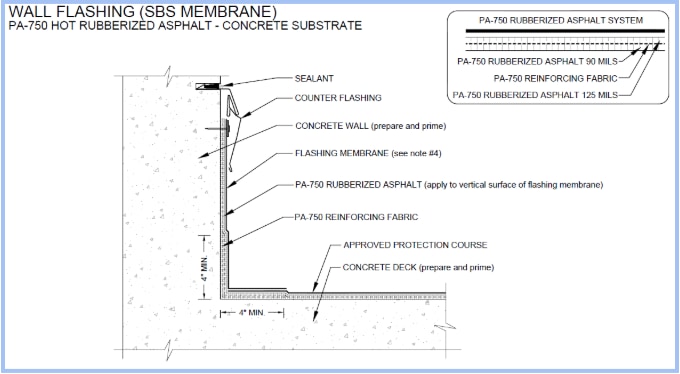 WALL FLASHING (SBS MEMBRANE)
PA-750 HOT RUBBERIZED ASPHALT - CONCRETE SUBSTRATE

PA-750 RUBBERIZED ASPHALT SYSTEM
PA-750 RUBBERIZED ASPHALT 90 MILS
PA-750 REINFORCING FABRIC
PA-750 RUBBERIZED ASPHALT 125 MILS

SEALANT
COUNTER FLASHING
CONCRETE WALL (prepare and prime)
FLASHING MEMBRANE (see note #4)
PA-750 RUBBERIZED ASPHALT (apply to vertical surface of flashing membrane)
PA-750 REINFORCING FABRIC
APPROVED PROTECTION COURSE
CONCRETE DECK (prepare and prime)
4" MIN.
4" MIN.