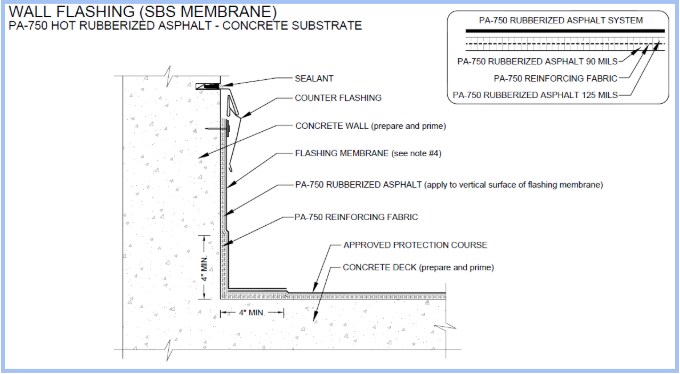 WALL FLASHING (SBS MEMBRANE)
PA-750 HOT RUBBERIZED ASPHALT - CONCRETE SUBSTRATE

PA-750 RUBBERIZED ASPHALT SYSTEM
PA-750 RUBBERIZED ASPHALT 90 MILS
PA-750 REINFORCING FABRIC
PA-750 RUBBERIZED ASPHALT 125 MILS

SEALANT
COUNTER FLASHING
CONCRETE WALL (prepare and prime)
FLASHING MEMBRANE (see note #4)
PA-750 RUBBERIZED ASPHALT (apply to vertical surface of flashing membrane)
PA-750 REINFORCING FABRIC
APPROVED PROTECTION COURSE
CONCRETE DECK (prepare and prime)
4" MIN.
4" MIN.