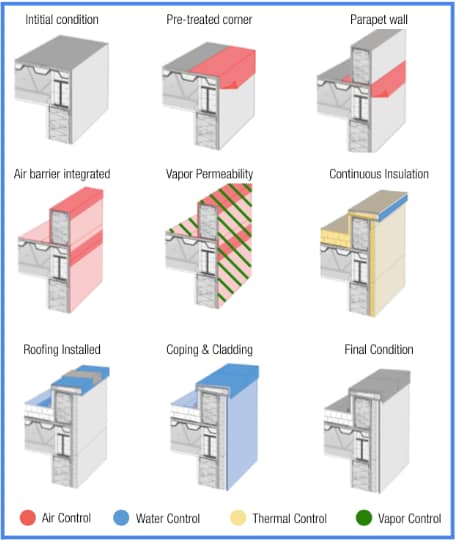 Intitial condition

Pre-treated corner

Parapet wall

Air barrier integrated

Vapor Permeability

Continuous Insulation

Roofing Installed

Coping & Cladding

Final Condition

Air Control Water Control Thermal Control Vapor Control